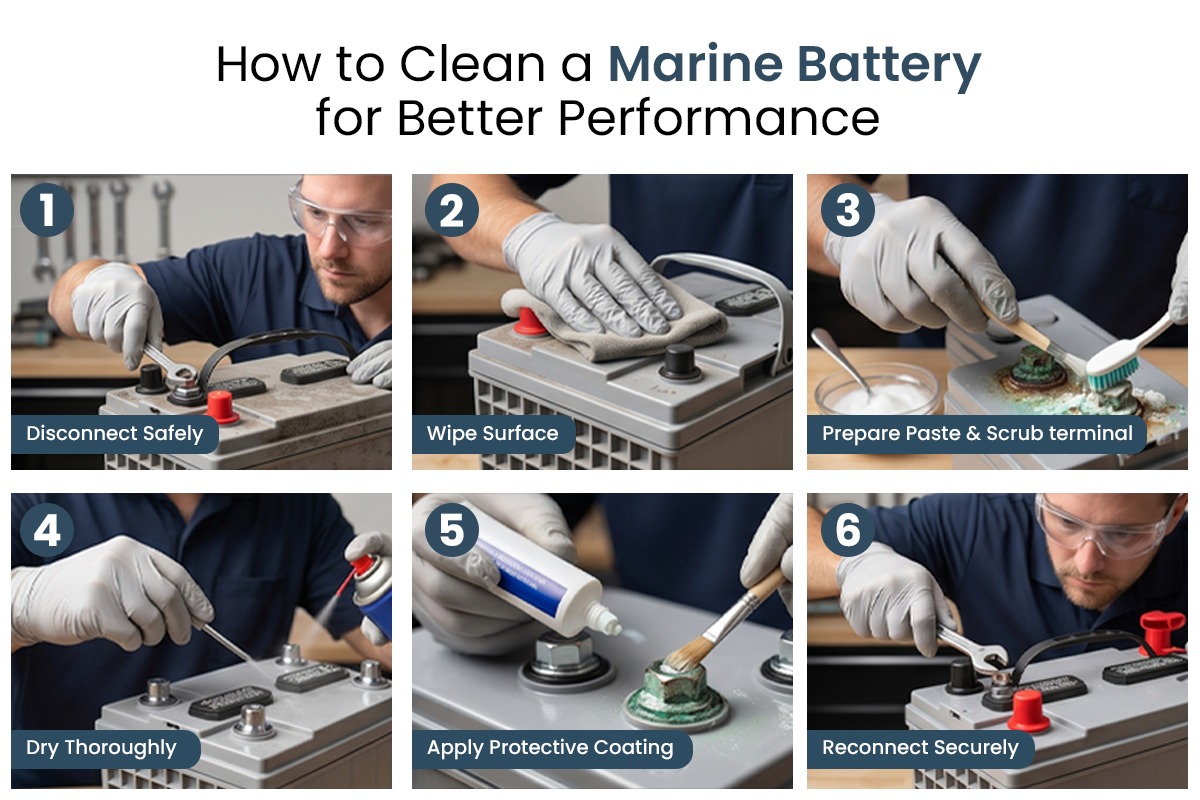 How to Clean a Marine Battery for Better Performance

1
Disconnect Safely

2
Wipe Surface

3
Prepare Paste & Scrub terminal

4
Dry Thoroughly

5
Apply Protective Coating

6
Reconnect Securely